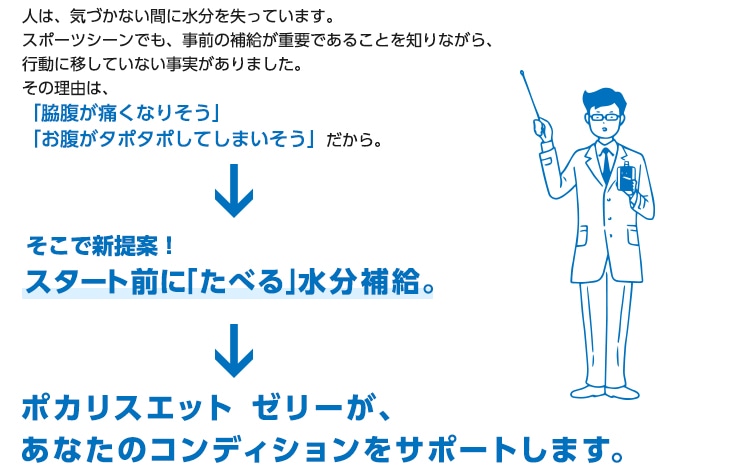 人は、気づかない間に水分を失っています。
スポーツシーンでも、事前の補給が重要であることを知りながら、
行動に移していない事実がありました。
その理由は、
「脇腹が痛くなりそう」
「お腹がタポタポしてしまいそう」だから。

そこで新提案！
スタート前に「たべる」水分補給。

ポカリスエット ゼリーが、
あなたのコンディションをサポートします。