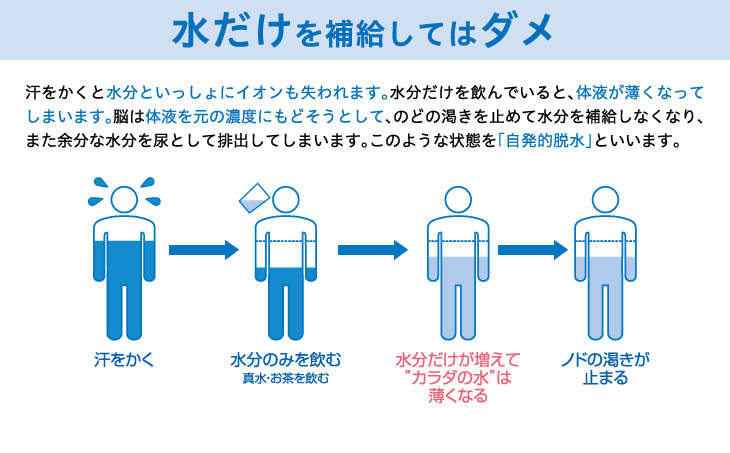 水だけを補給してはダメ

汗をかくと水分といっしょにイオンも失われます。水分だけを飲んでいると、体液が薄くなってしまいます。脳は体液を元の濃度にもどそうとして、のどの渇きを止めて水分を補給しなくなり、また余分な水分を尿として排出してしまいます。このような状態を「自発的脱水」といいます。

汗をかく

水分のみを飲む
真水・お茶を飲む

水分だけが増えて
"カラダの水"は
薄くなる

ノドの渇きが
止まる